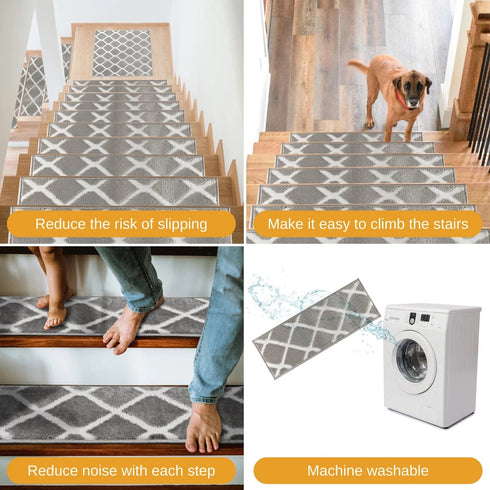 Reduce the risk of slipping

Make it easy to climb the stairs

Reduce noise with each step

Machine washable