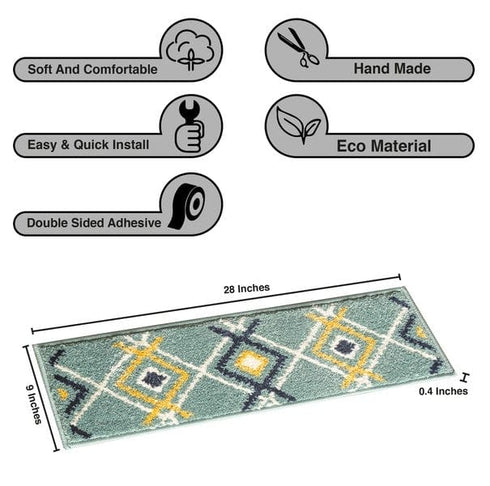 Soft And Comfortable

Hand Made

Easy & Quick Install

Eco Material

Double Sided Adhesive

28 Inches

9 Inches

0.4 Inches